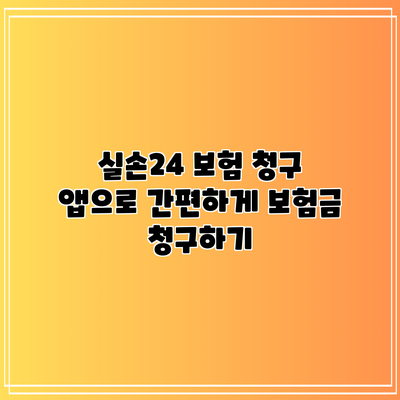 실손24 보험 청구
앱으로 간편하게 보험금
청구하기